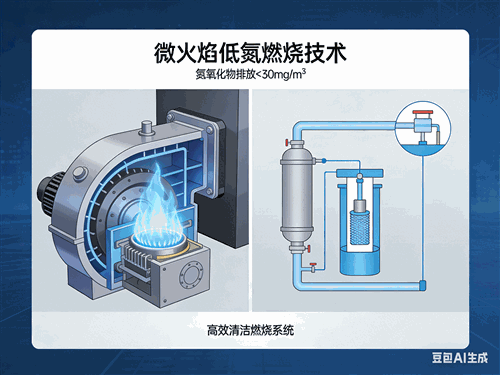 微火焰低氮燃烧技术

氮氧化物排放<30mg/m$^3$

高效清洁燃烧系统

豆包AI生成