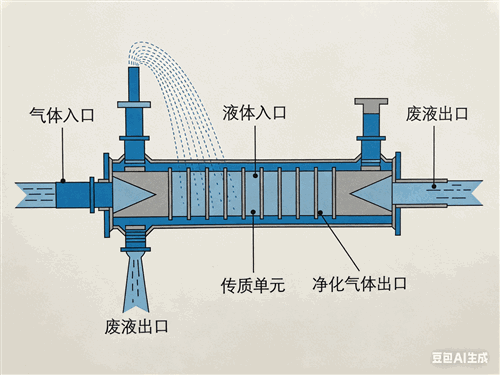 气体入口

液体入口

废液出口

传质单元

净化气体出口

废液出口

豆包AI生成